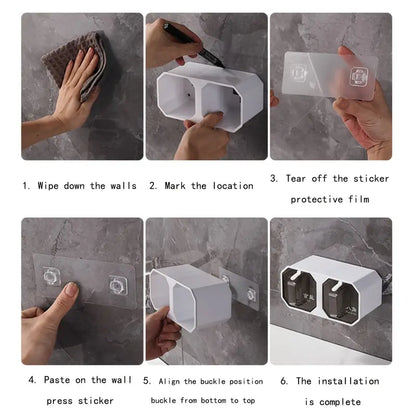 1. Wipe down the walls

2. Mark the location

3. Tear off the sticker protective film

4. Paste on the wall press sticker

5. Align the buckle position buckle from bottom to top

6. The installation is complete